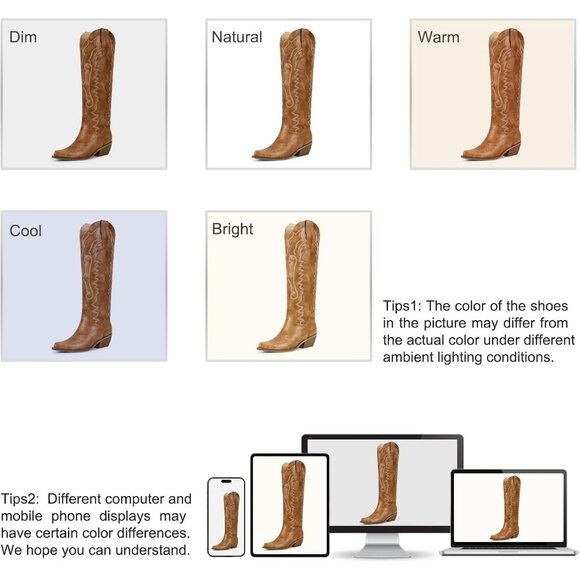 Dim

Natural

Warm

Cool

Bright

Tips1: The color of the shoes in the picture may differ from the actual color under different ambient lighting conditions.

Tips2: Different computer and mobile phone displays may have certain color differences. We hope you can understand.